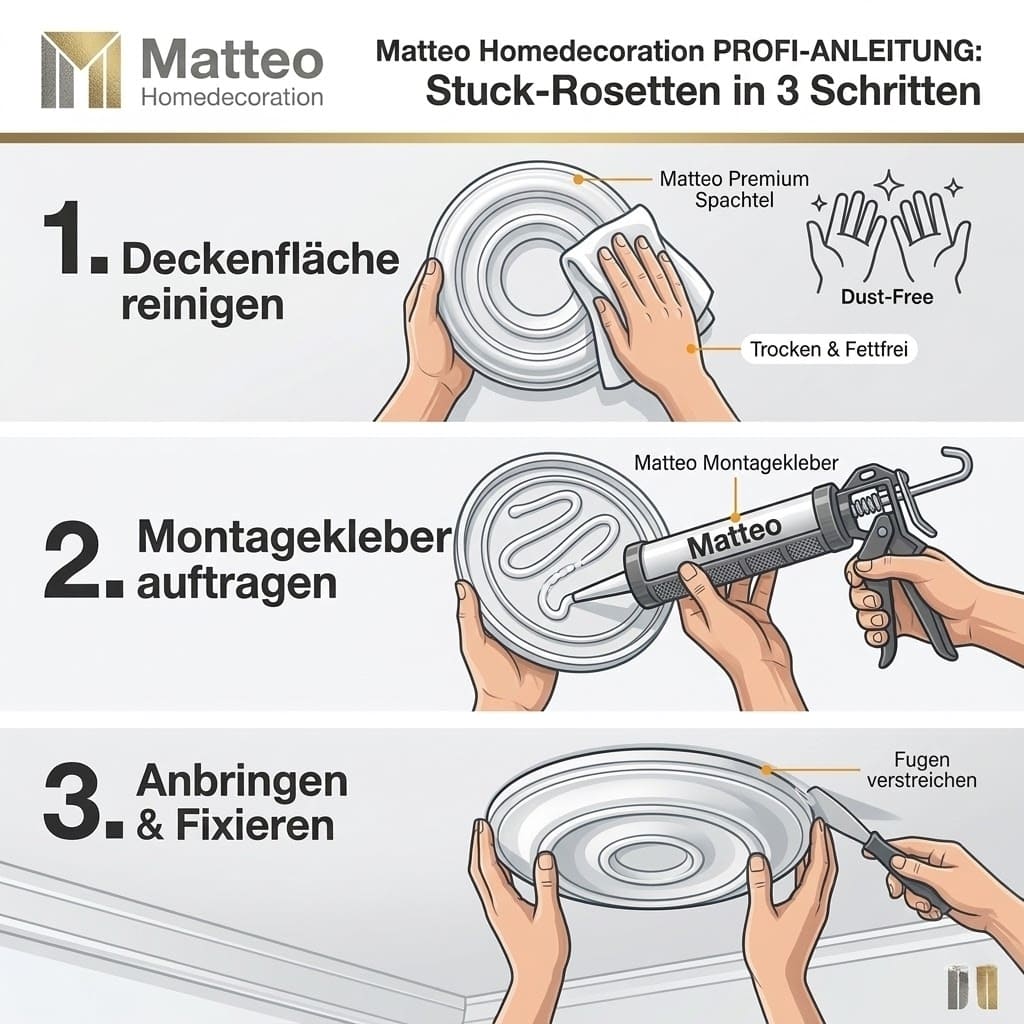 Matteo
Homedecoration

Matteo Homedecoration PROFI-ANLEITUNG:
Stuck-Rosetten in 3 Schritten

1. Deckenfläche reinigen

Matteo Premium Spachtel

Dust-Free

Trocken & Fettfrei

2. Montagekleber auftragen

Matteo Montagekleber

Matteo

3. Anbringen & Fixieren

Fugen verstreichen