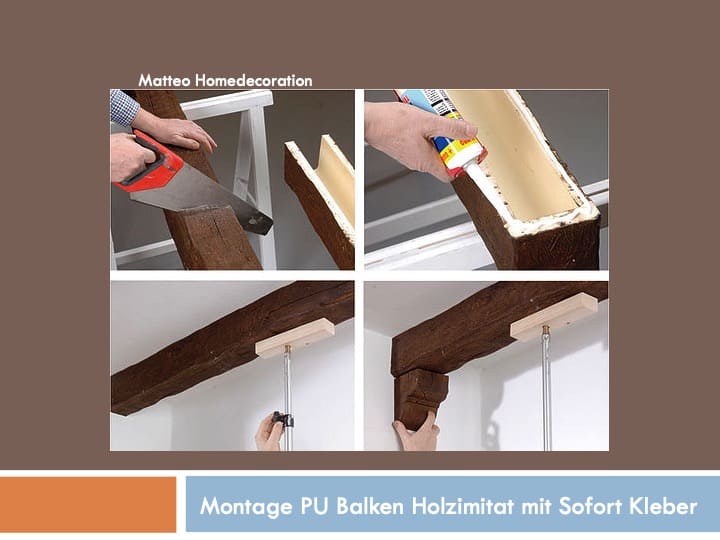 Matteo Homedecoration

Montage PU Balken Holzimitat mit Sofort Kleber